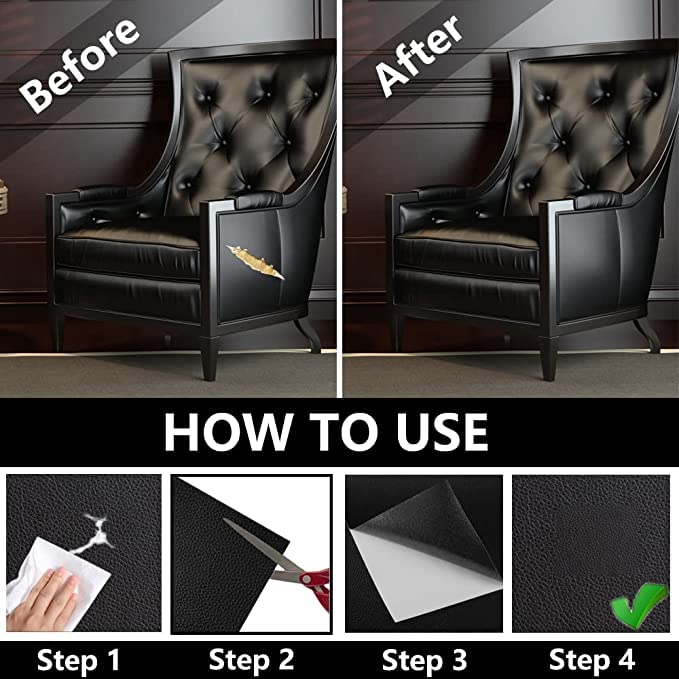 Before

After

HOW TO USE

Step 1

Step 2

Step 3

Step 4